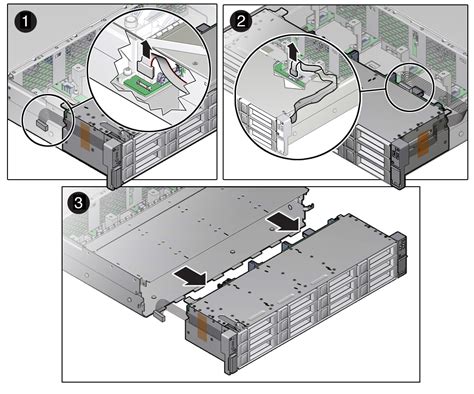 1

2

3