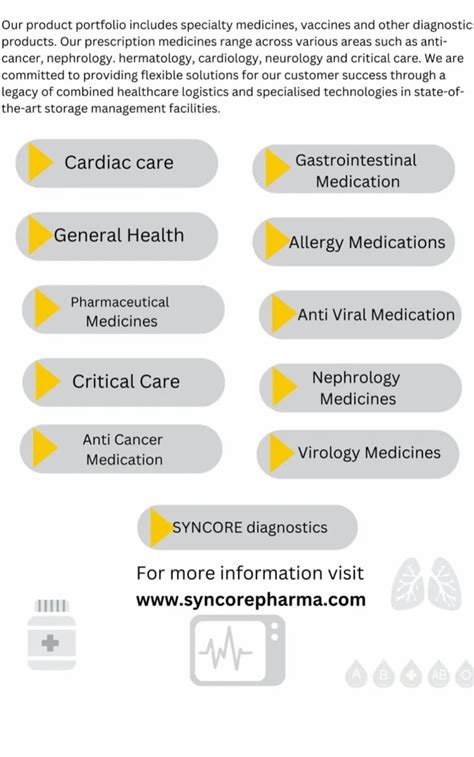 Our product portfolio includes specialty medicines, vaccines and other diagnostic products. Our prescription medicines range across various areas such as anti-cancer, nephrology. hermatology, cardiology, neurology and critical care. We are committed to providing flexible solutions for our customer success through a legacy of combined healthcare logistics and specialised technologies in state-of-the-art storage management facilities.

Cardiac care

General Health

Pharmaceutical Medicines

Critical Care

Anti Cancer Medication

Gastrointestinal Medication

Allergy Medications

Anti Viral Medication

Nephrology Medicines

Virology Medicines

SYNCORE diagnostics

For more information visit
www.syncorepharma.com