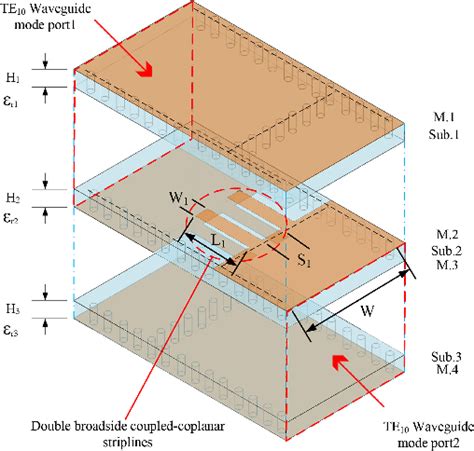 $TE_{10}$ Waveguide mode port1

$H_1$
$\varepsilon_{r1}$

M.1
Sub.1

$H_2$
$\varepsilon_{r2}$

$W_1$

$L_1$

$S_1$

M.2
Sub.2
M.3

$H_3$
$\varepsilon_{r3}$

W

Sub.3
M.4

Double broadside coupled-coplanar striplines

$TE_{10}$ Waveguide mode port2