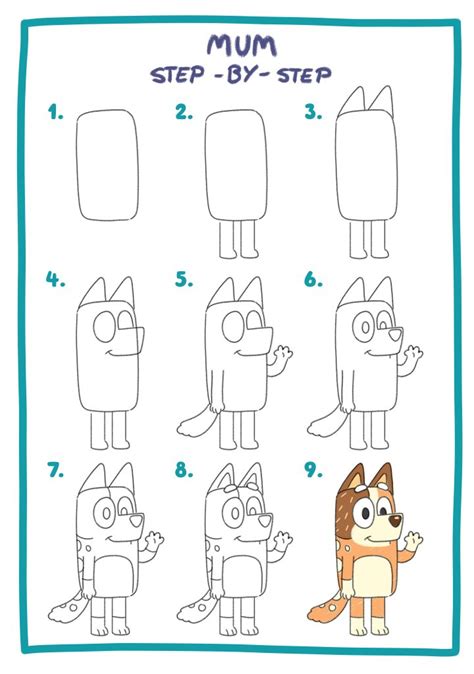 MUM
STEP -BY- STEP

1.

2.

3.

4.

5.

6.

7.

8.

9.