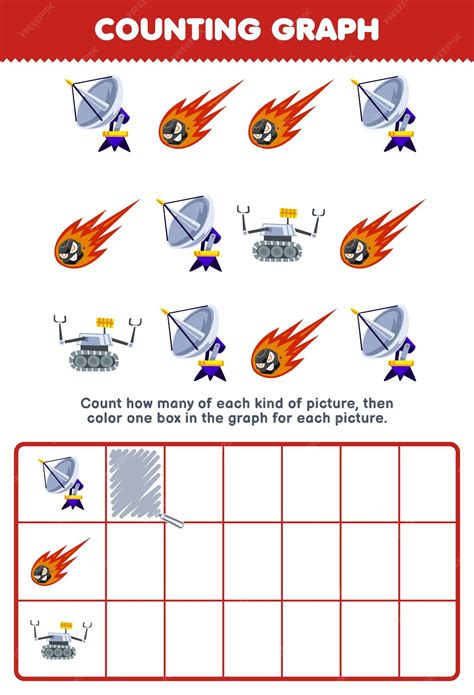 COUNTING GRAPH

Count how many of each kind of picture, then color one box in the graph for each picture.