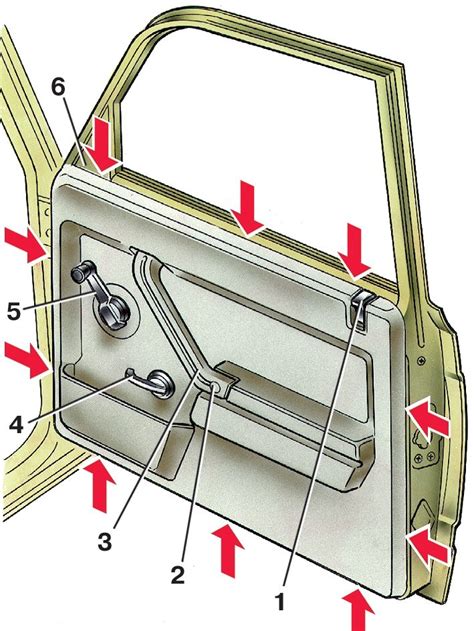 6
5
4
3
2
1