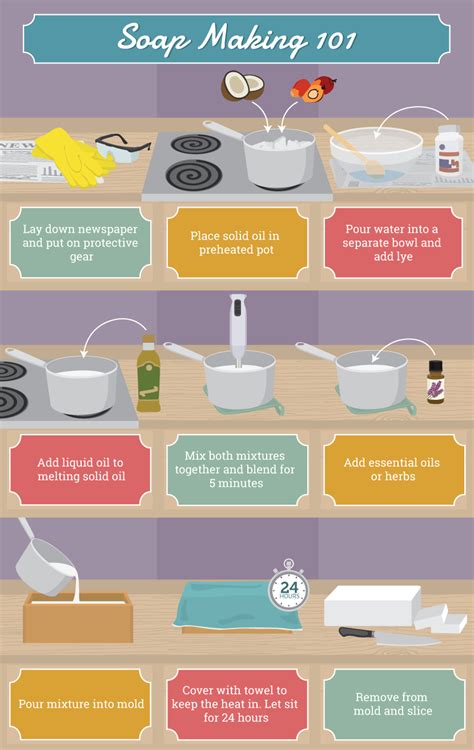 Soap Making 101

NEW

Lay down newspaper and put on protective gear

Place solid oil in preheated pot

Pour water into a separate bowl and add lye

Add liquid oil to melting solid oil

Mix both mixtures together and blend for 5 minutes

Add essential oils or herbs

24 HOURS

Pour mixture into mold

Cover with towel to keep the heat in. Let sit for 24 hours

Remove from mold and slice