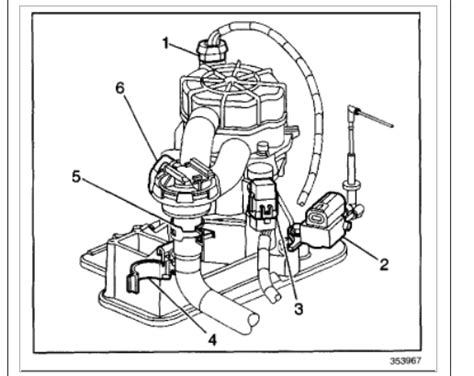 1
6
5
2
3
4
353967