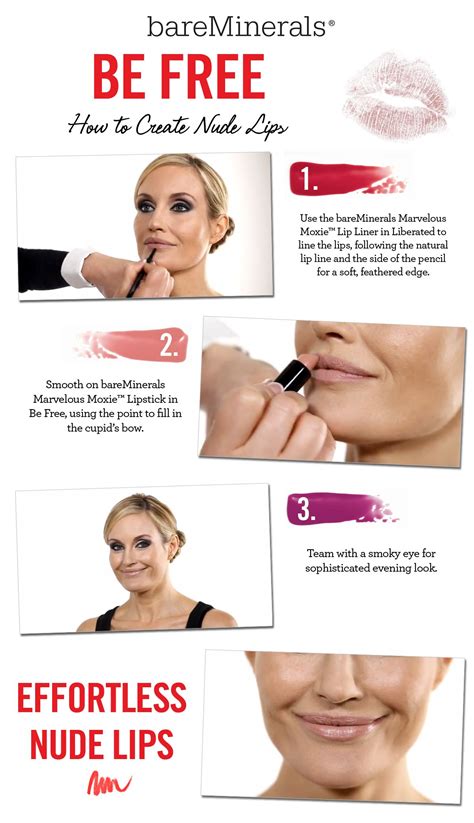 bareMinerals®

BE FREE

How to Create Nude Lips

1.

Use the bareMinerals Marvelous Moxie™ Lip Liner in Liberated to line the lips, following the natural lip line and the side of the pencil for a soft, feathered edge.

2.

Smooth on bareMinerals Marvelous Moxie™ Lipstick in Be Free, using the point to fill in the cupid's bow.

3.

Team with a smoky eye for sophisticated evening look.

EFFORTLESS NUDE LIPS