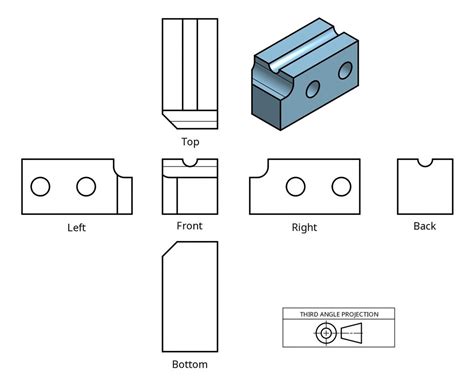 Top

Left

Front

Right

Back

Bottom

THIRD ANGLE PROJECTION