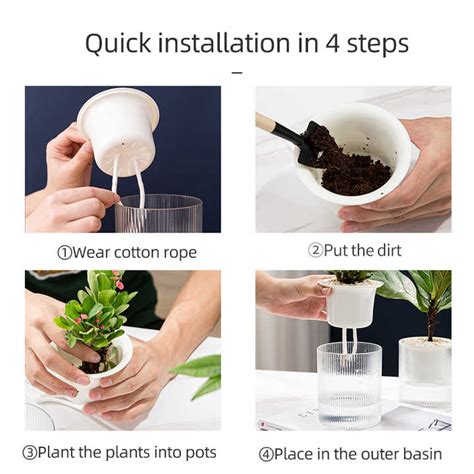 Quick installation in 4 steps

①Wear cotton rope

②Put the dirt

③Plant the plants into pots

④Place in the outer basin