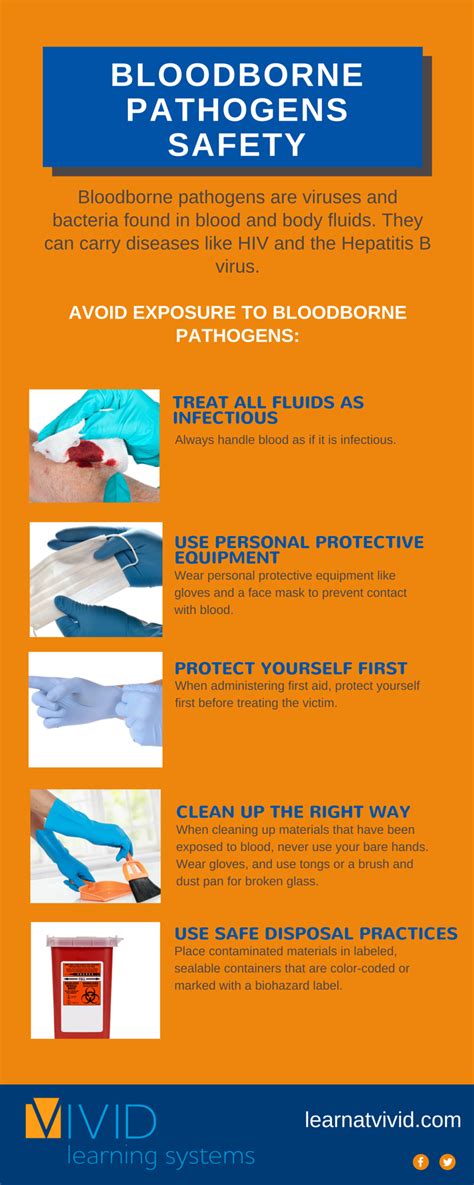 BLOODBORNE PATHOGENS SAFETY

Bloodborne pathogens are viruses and bacteria found in blood and body fluids. They can carry diseases like HIV and the Hepatitis B virus.

AVOID EXPOSURE TO BLOODBORNE PATHOGENS:

TREAT ALL FLUIDS AS INFECTIOUS
Always handle blood as if it is infectious.

USE PERSONAL PROTECTIVE EQUIPMENT
Wear personal protective equipment like gloves and a face mask to prevent contact with blood.

PROTECT YOURSELF FIRST
When administering first aid, protect yourself first before treating the victim.

CLEAN UP THE RIGHT WAY
When cleaning up materials that have been exposed to blood, never use your bare hands. Wear gloves, and use tongs or a brush and dust pan for broken glass.

USE SAFE DISPOSAL PRACTICES
Place contaminated materials in labeled, sealable containers that are color-coded or marked with a biohazard label.

VIVID learning systems

learnatvivid.com