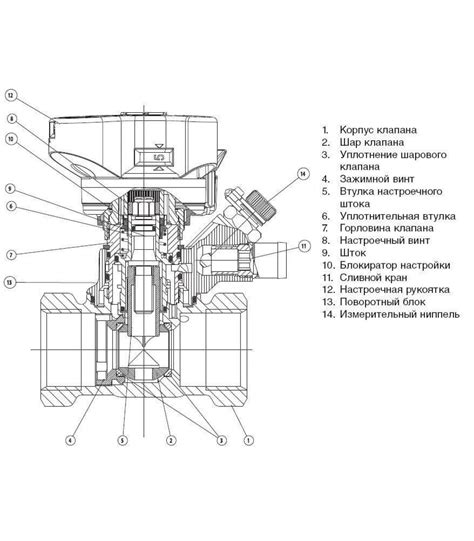 12
8
10
9
6
7
13
14
11
4
5
2
3
1

1. Корпус клапана
2. Шар клапана
3. Уплотнение шарового клапана
4. Зажимной винт
5. Втулка настроечного штока
6. Уплотнительная втулка
7. Горловина клапана
8. Настроечный винт
9. Шток
10. Блокиратор настройки
11. Сливной кран
12. Настроечная рукоятка
13. Поворотный блок
14. Измерительный ниппель