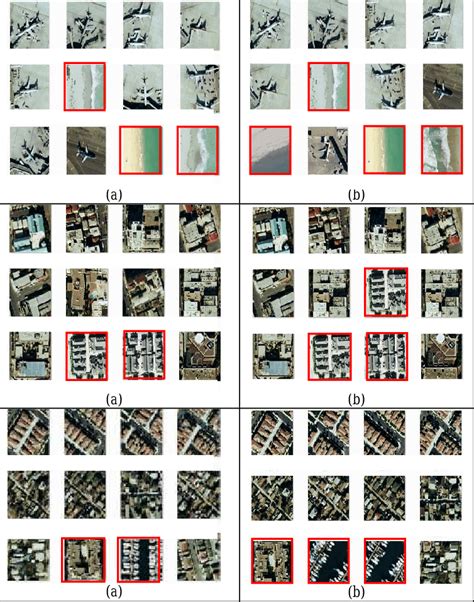 (a)

(b)

(a)

(b)

(a)

(b)