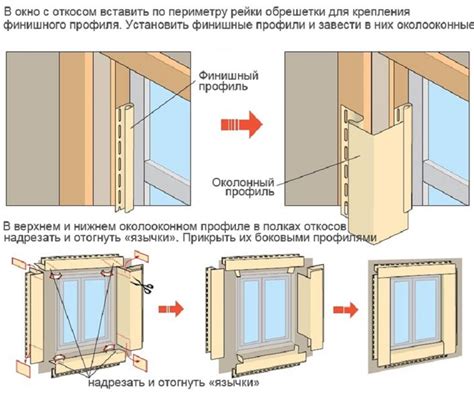 В окно с откосом вставить по периметру рейки обрешетки для крепления финишного профиля. Установить финишные профили и завести в них околооконные

Финишный профиль

Околонный профиль

В верхнем и нижнем околооконном профиле в полках откосов надрезать и отогнуть «язычки». Прикрыть их боковыми профилями

надрезать и отогнуть «язычки»