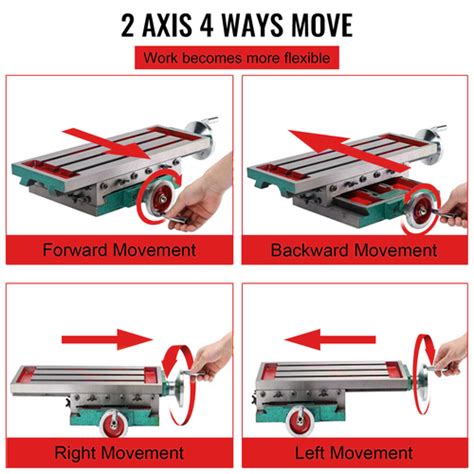 2 AXIS 4 WAYS MOVE

Work becomes more flexible

Forward Movement

Backward Movement

Right Movement

Left Movement