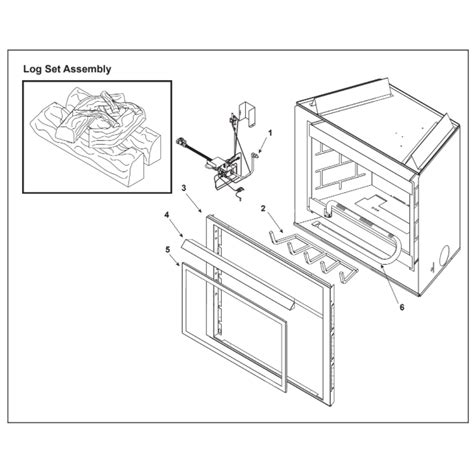 Log Set Assembly

1

3

2

4

5

6