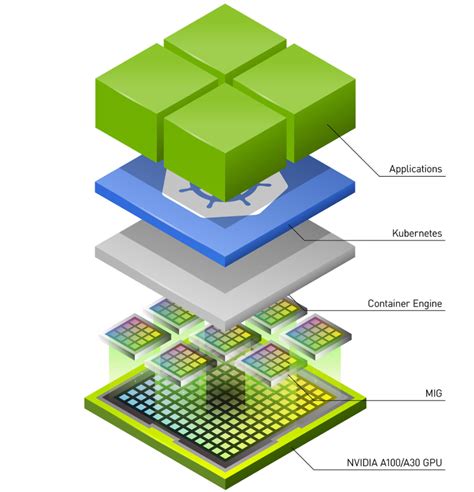 Applications

Kubernetes

Container Engine

MIG

NVIDIA A100/A30 GPU