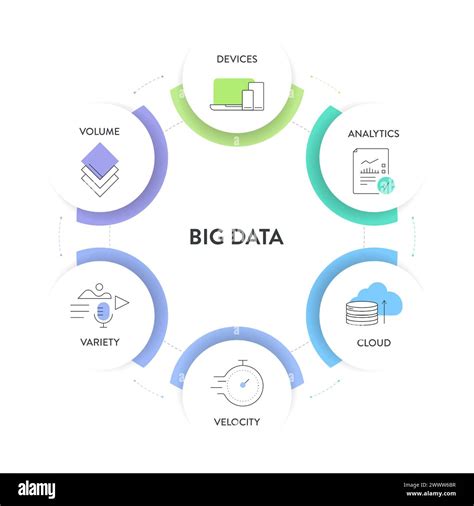 DEVICES

VOLUME

ANALYTICS

BIG DATA

VARIETY

CLOUD

VELOCITY

alamy

Image ID: 2WWW6BR
www.alamy.com