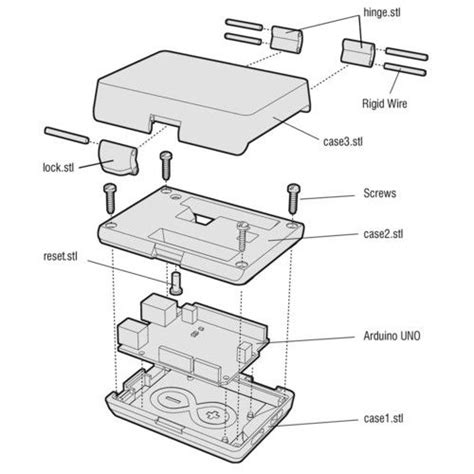 hinge.stl

Rigid Wire

case3.stl

lock.stl

Screws

case2.stl

reset.stl

Arduino UNO

case1.stl