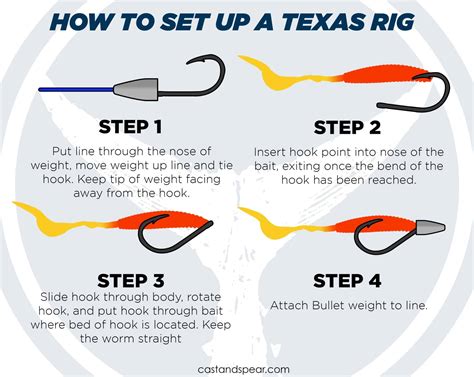 HOW TO SET UP A TEXAS RIG

STEP 1

Put line through the nose of weight, move weight up line and tie hook. Keep tip of weight facing away from the hook.

STEP 2

Insert hook point into nose of the bait, exiting once the bend of the hook has been reached.

STEP 3

Slide hook through body, rotate hook, and put hook through bait where bed of hook is located. Keep the worm straight

STEP 4

Attach Bullet weight to line.

castandspear.com