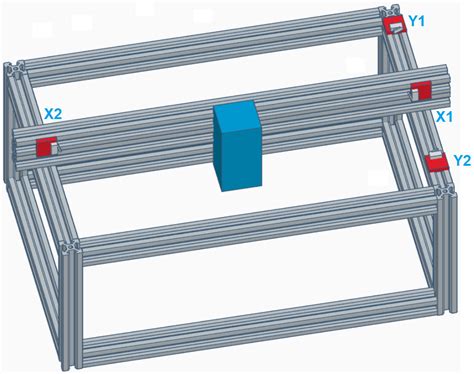 Y1
X2
X1
Y2