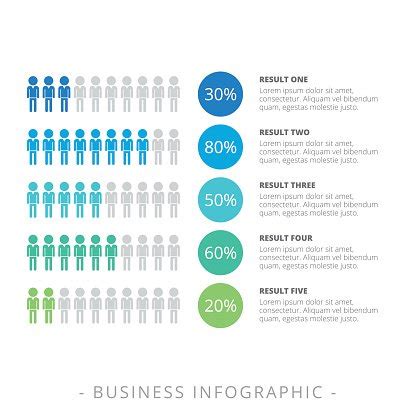 30%

RESULT ONE
Lorem ipsum dolor sit amet, consectetur. Aliquam vel bibendum quam, egestas molestie justo.

80%

RESULT TWO
Lorem ipsum dolor sit amet, consectetur. Aliquam vel bibendum quam, egestas molestie justo.

50%

RESULT THREE
Lorem ipsum dolor sit amet, consectetur. Aliquam vel bibendum quam, egestas molestie justo.

60%

RESULT FOUR
Lorem ipsum dolor sit amet, consectetur. Aliquam vel bibendum quam, egestas molestie justo.

20%

RESULT FIVE
Lorem ipsum dolor sit amet, consectetur. Aliquam vel bibendum quam, egestas molestie justo.

- BUSINESS INFOGRAPHIC -