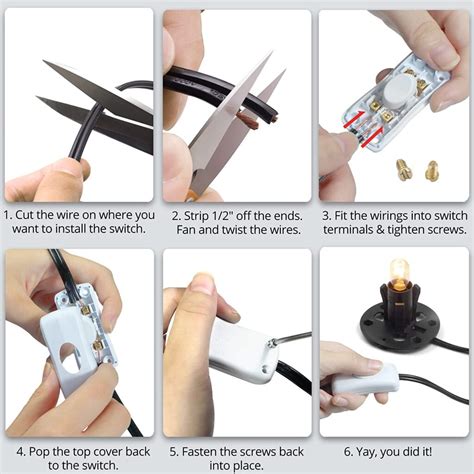 1. Cut the wire on where you want to install the switch.

2. Strip 1/2" off the ends. Fan and twist the wires.

3. Fit the wirings into switch terminals & tighten screws.

4. Pop the top cover back to the switch.

5. Fasten the screws back into place.

6. Yay, you did it!