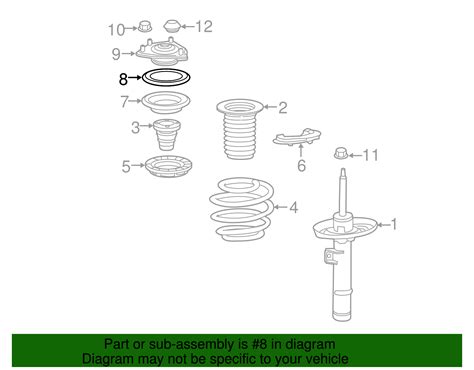 10
12
9
8
7
2
3
6
11
5
4
1

Part or sub-assembly is #8 in diagram
Diagram may not be specific to your vehicle