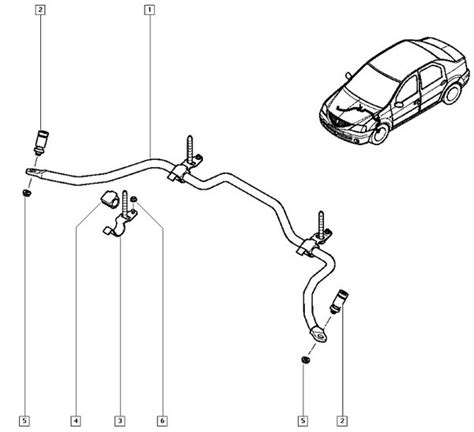 2
1
5
4
3
6
5
2