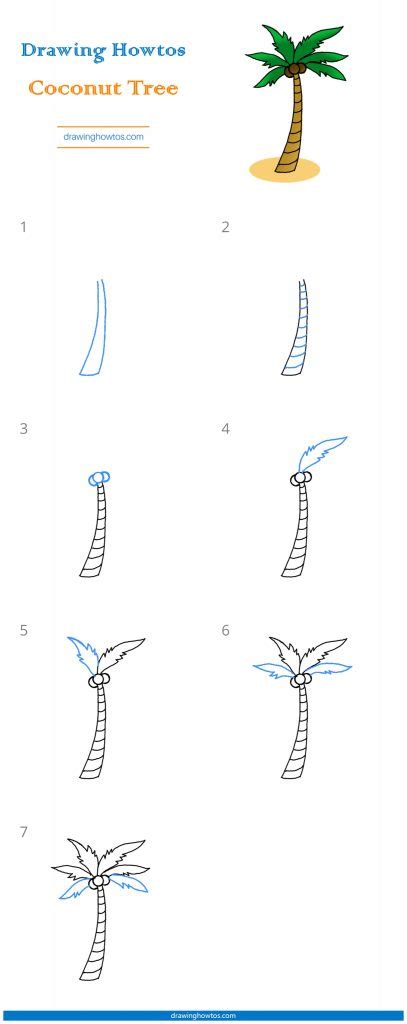 Drawing Howtos
Coconut Tree
drawinghowtos.com

1

2

3

4

5

6

7

drawinghowtos.com