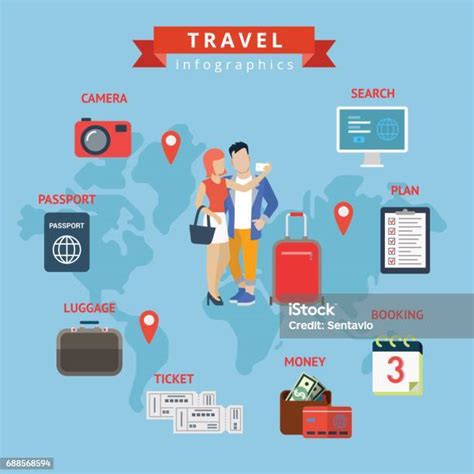 TRAVEL
infographics

CAMERA

SEARCH

PASSPORT

PASSPORT

PLAN

LUGGAGE

iStock
Credit: Sentavio

BOOKING

3

MONEY

TICKET

688568594