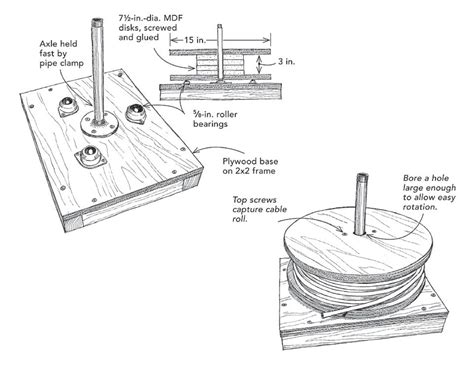 Axle held fast by pipe clamp

7½-in.-dia. MDF disks, screwed and glued

15 in.

3 in.

⅝-in. roller bearings

Plywood base on 2x2 frame

Top screws capture cable roll.

Bore a hole large enough to allow easy rotation.