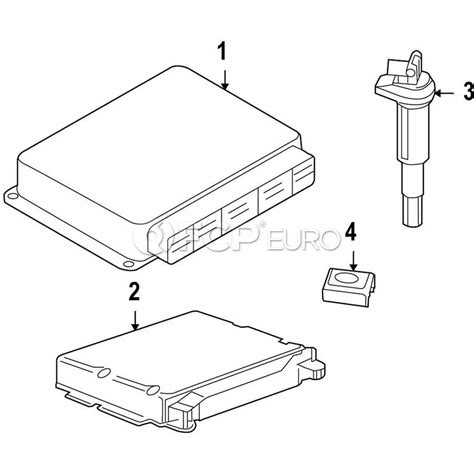 1
3
FCP EURO
4
2