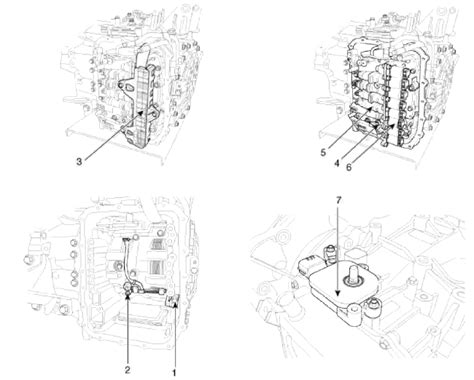 3

5
4
6

7

2
1