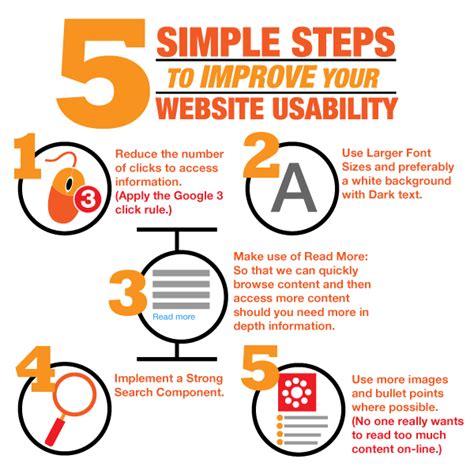 5 SIMPLE STEPS TO IMPROVE YOUR WEBSITE USABILITY

1

3

Reduce the number of clicks to access information. (Apply the Google 3 click rule.)

2

A

Use Larger Font Sizes and preferably a white background with Dark text.

3

Read more

Make use of Read More: So that we can quickly browse content and then access more content should you need more in depth information.

4

Implement a Strong Search Component.

5

Use more images and bullet points where possible. (No one really wants to read too much content on-line.)