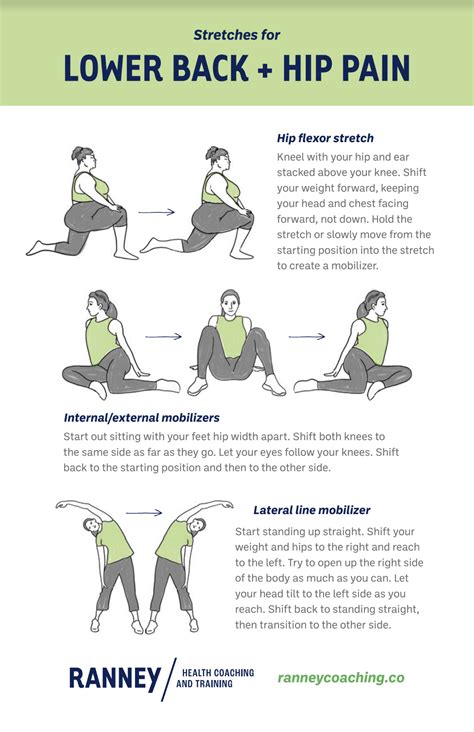 Stretches for
LOWER BACK + HIP PAIN

Hip flexor stretch
Kneel with your hip and ear stacked above your knee. Shift your weight forward, keeping your head and chest facing forward, not down. Hold the stretch or slowly move from the starting position into the stretch to create a mobilizer.

Internal/external mobilizers
Start out sitting with your feet hip width apart. Shift both knees to the same side as far as they go. Let your eyes follow your knees. Shift back to the starting position and then to the other side.

Lateral line mobilizer
Start standing up straight. Shift your weight and hips to the right and reach to the left. Try to open up the right side of the body as much as you can. Let your head tilt to the left side as you reach. Shift back to standing straight, then transition to the other side.

RANNEY HEALTH COACHING AND TRAINING
ranneycoaching.co