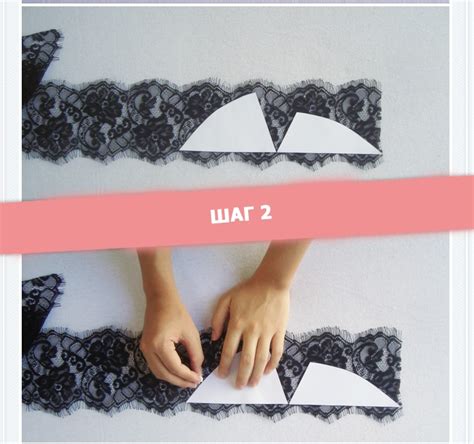 ШАГ 2