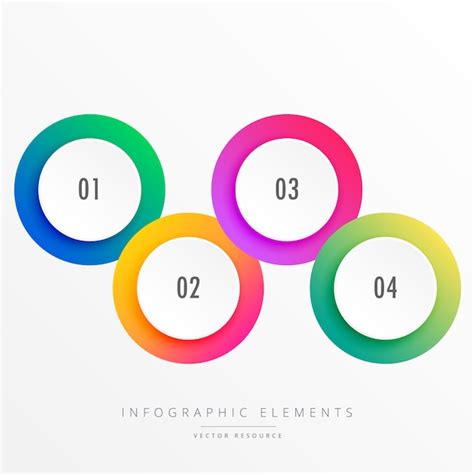 01

02

03

04

INFOGRAPHIC ELEMENTS

VECTOR RESOURCE