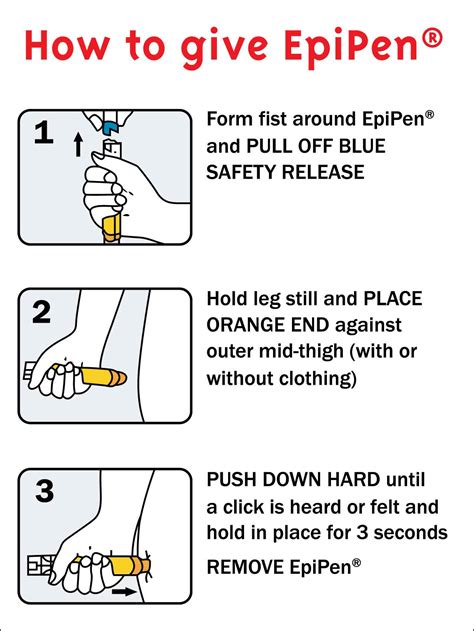 How to give EpiPen®

1

Form fist around EpiPen® and PULL OFF BLUE SAFETY RELEASE

2

Hold leg still and PLACE ORANGE END against outer mid-thigh (with or without clothing)

3

PUSH DOWN HARD until a click is heard or felt and hold in place for 3 seconds

REMOVE EpiPen®