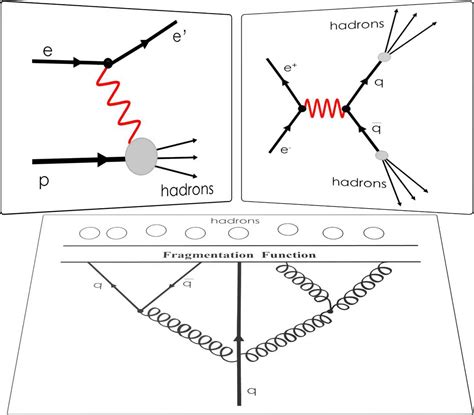 e
e'
p
hadrons

hadrons
$e^+$
q
$\bar{q}$
$e^-$
hadrons

hadrons
Fragmentation Function
q
$\bar{q}$
q