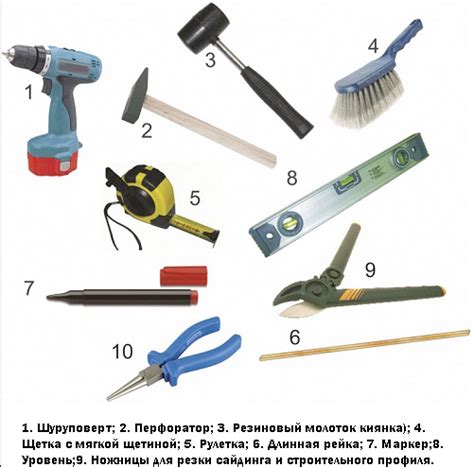 1
2
3
4
5
8
7
9
6
10

1. Шуруповерт; 2. Перфоратор; 3. Резиновый молоток киянка); 4. Щетка с мягкой щетиной; 5. Рулетка; 6. Длинная рейка; 7. Маркер;8. Уровень;9. Ножницы для резки сайдинга и строительного профиля.