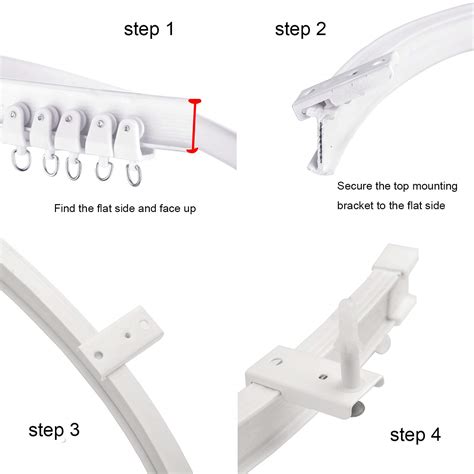 step 1

Find the flat side and face up

step 2

Secure the top mounting bracket to the flat side

step 3

step 4