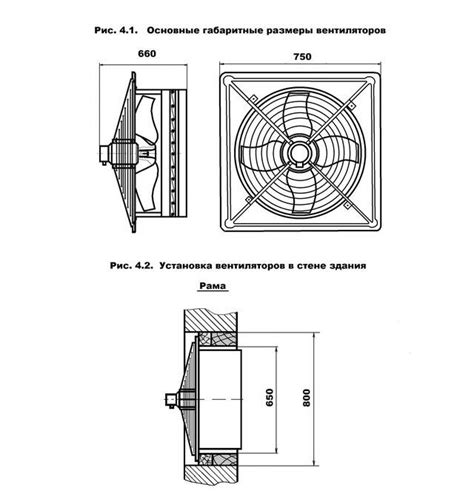 Рис. 4.1. Основные габаритные размеры вентиляторов

660

750

Рис. 4.2. Установка вентиляторов в стене здания

Рама

650

800