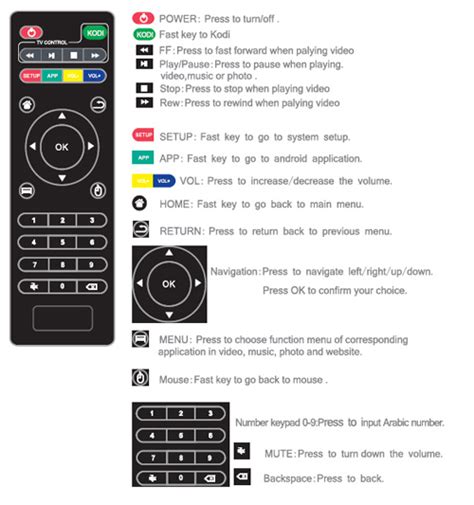 KODI
TV CONTROL
SETUP APP VOL- VOL+
OK
1 2 3
4 5 6
7 8 9
0

POWER: Press to turn/off .
KODI Fast key to Kodi
FF: Press to fast forward when palying video
Play/Pause: Press to pause when playing. video,music or photo .
Stop: Press to stop when playing video
Rew: Press to rewind when palying video

SETUP SETUP: Fast key to go to system setup.
APP APP: Fast key to go to android application.
VOL- VOL+ VOL: Press to increase/decrease the volume.
HOME: Fast key to go back to main menu.
RETURN: Press to return back to previous menu.
OK Navigation: Press to navigate left/right/up/down.
Press OK to confirm your choice.
MENU: Press to choose function menu of corresponding application in video, music, photo and website.
Mouse: Fast key to go back to mouse .
1 2 3
4 5 6
7 8 9
0
Number keypad 0-9:Press to input Arabic number.
MUTE: Press to turn down the volume.
Backspace: Press to back.