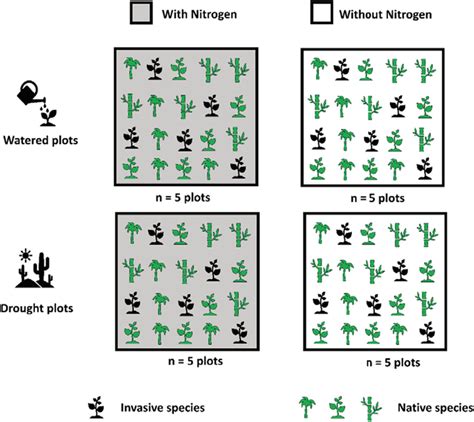 With Nitrogen

Without Nitrogen

Watered plots

n = 5 plots

n = 5 plots

Drought plots

n = 5 plots

n = 5 plots

Invasive species

Native species