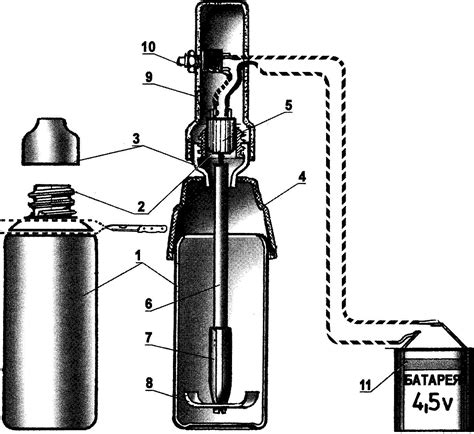 10
9
5
3
4
2
1
6
7
8
11
БАТАРЕЯ
4,5v