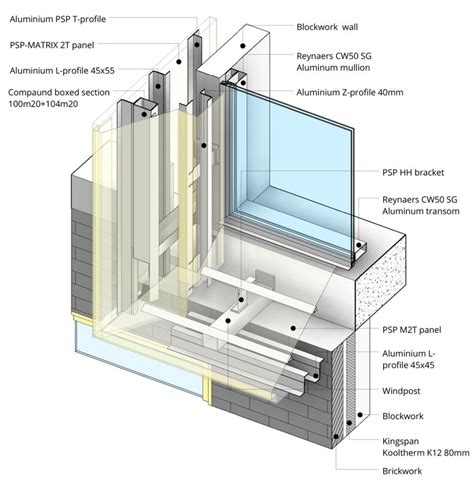 Aluminium PSP T-profile

PSP-MATRIX 2T panel

Aluminium L-profile 45x55

Compaund boxed section 100m20+104m20

Blockwork wall

Reynaers CW50 SG Aluminum mullion

Aluminium Z-profile 40mm

PSP HH bracket

Reynaers CW50 SG Aluminum transom

PSP M2T panel

Aluminium L-profile 45x45

Windpost

Blockwork

Kingspan Kooltherm K12 80mm

Brickwork