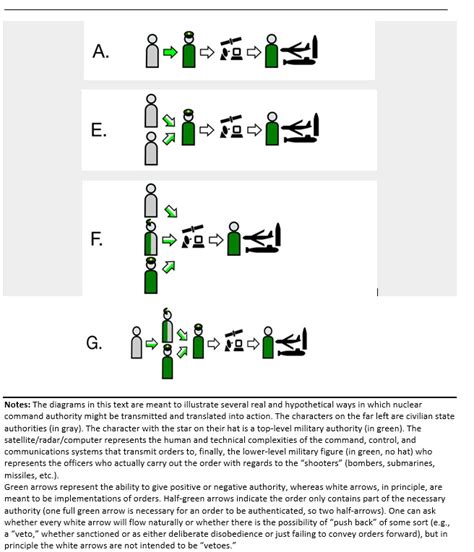 A.

E.

F.

G.

**Notes:** The diagrams in this text are meant to illustrate several real and hypothetical ways in which nuclear command authority might be transmitted and translated into action. The characters on the far left are civilian state authorities (in gray). The character with the star on their hat is a top-level military authority (in green). The satellite/radar/computer represents the human and technical complexities of the command, control, and communications systems that transmit orders to, finally, the lower-level military figure (in green, no hat) who represents the officers who actually carry out the order with regards to the "shooters" (bombers, submarines, missiles, etc.).
Green arrows represent the ability to give positive or negative authority, whereas white arrows, in principle, are meant to be implementations of orders. Half-green arrows indicate the order only contains part of the necessary authority (one full green arrow is necessary for an order to be authenticated, so two half-arrows). One can ask whether every white arrow will flow naturally or whether there is the possibility of "push back" of some sort (e.g., a "veto," whether sanctioned or as either deliberate disobedience or just failing to convey orders forward), but in principle the white arrows are not intended to be "vetoes."