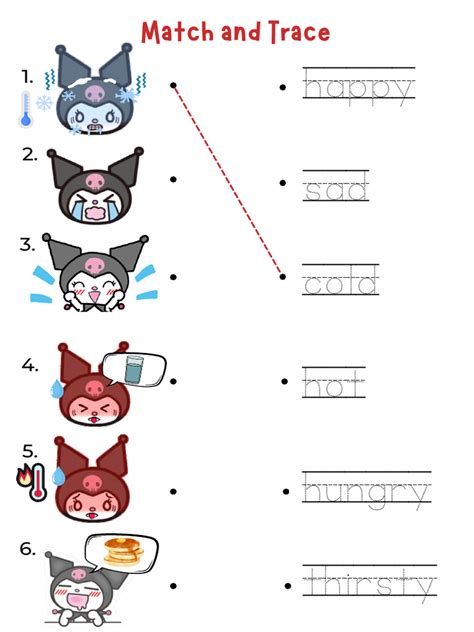 Match and Trace

1.

2.

3.

4.

5.

6.

happy

sad

cold

hot

hungry

thirsty