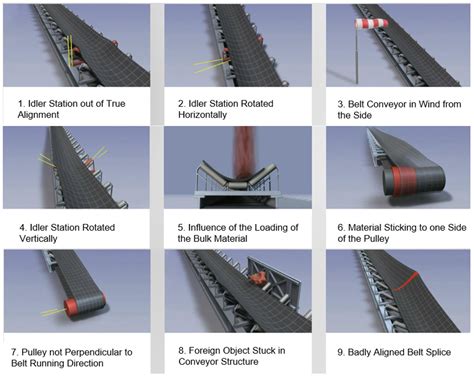 1. Idler Station out of True Alignment

2. Idler Station Rotated Horizontally

3. Belt Conveyor in Wind from the Side

4. Idler Station Rotated Vertically

5. Influence of the Loading of the Bulk Material

6. Material Sticking to one Side of the Pulley

7. Pulley not Perpendicular to Belt Running Direction

8. Foreign Object Stuck in Conveyor Structure

9. Badly Aligned Belt Splice