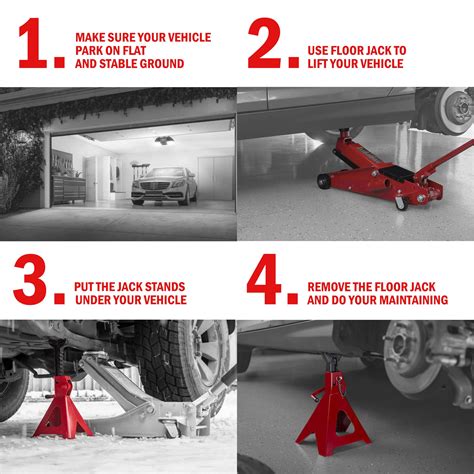 1. MAKE SURE YOUR VEHICLE PARK ON FLAT AND STABLE GROUND

2. USE FLOOR JACK TO LIFT YOUR VEHICLE

3. PUT THE JACK STANDS UNDER YOUR VEHICLE

4. REMOVE THE FLOOR JACK AND DO YOUR MAINTAINING