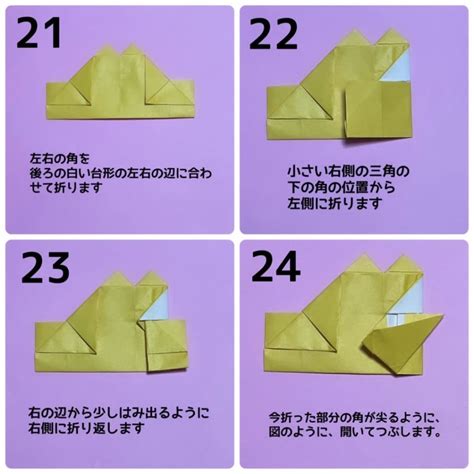 21

左右の角を
後ろの白い台形の左右の辺に合わせて折ります

22

小さい右側の三角の
下の角の位置から
左側に折ります

23

右の辺から少しはみ出るように
右側に折り返します

24

今折った部分の角が尖るように、
図のように、開いてつぶします。