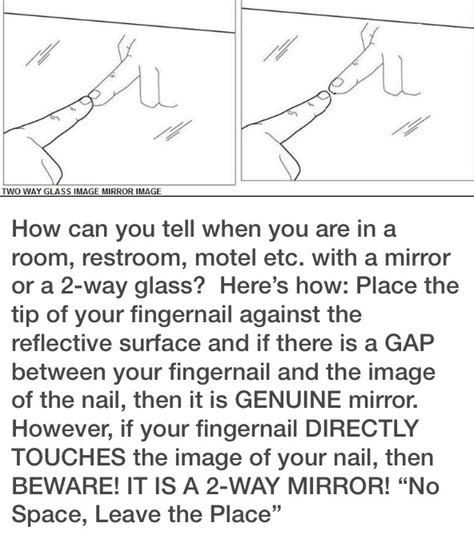 TWO WAY GLASS IMAGE MIRROR IMAGE

How can you tell when you are in a room, restroom, motel etc. with a mirror or a 2-way glass? Here's how: Place the tip of your fingernail against the reflective surface and if there is a GAP between your fingernail and the image of the nail, then it is GENUINE mirror. However, if your fingernail DIRECTLY TOUCHES the image of your nail, then BEWARE! IT IS A 2-WAY MIRROR! "No Space, Leave the Place"